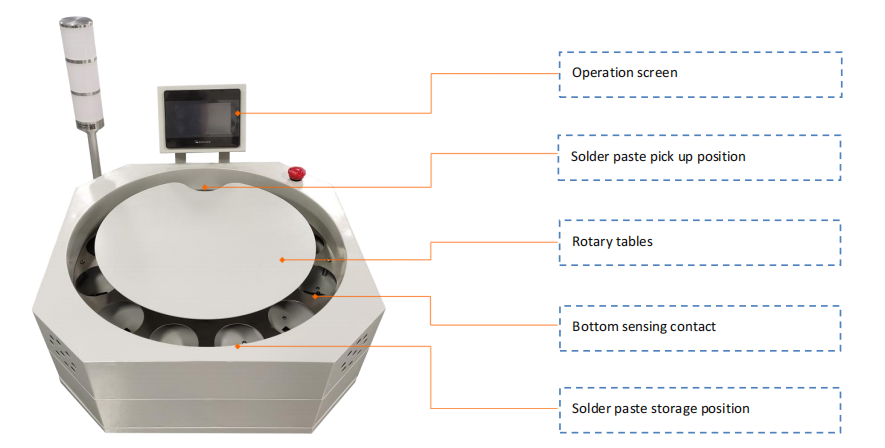 Operation screen

Solder paste pick up position

Rotary tables

Bottom sensing contact

Solder paste storage position