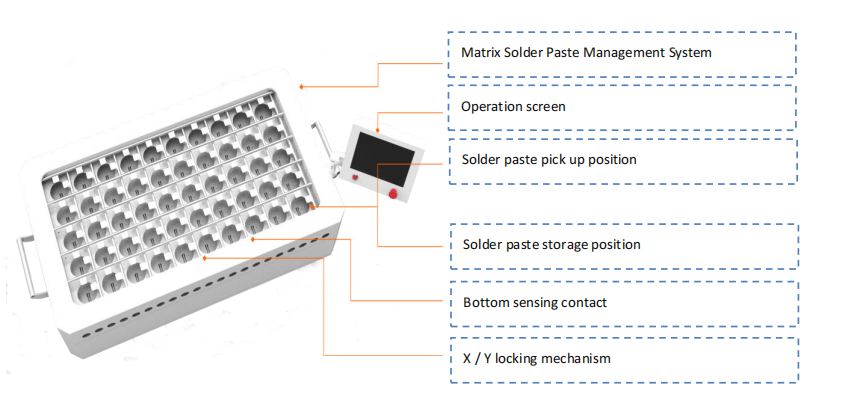 Matrix Solder Paste Management System

Operation screen

Solder paste pick up position

Solder paste storage position

Bottom sensing contact

X / Y locking mechanism